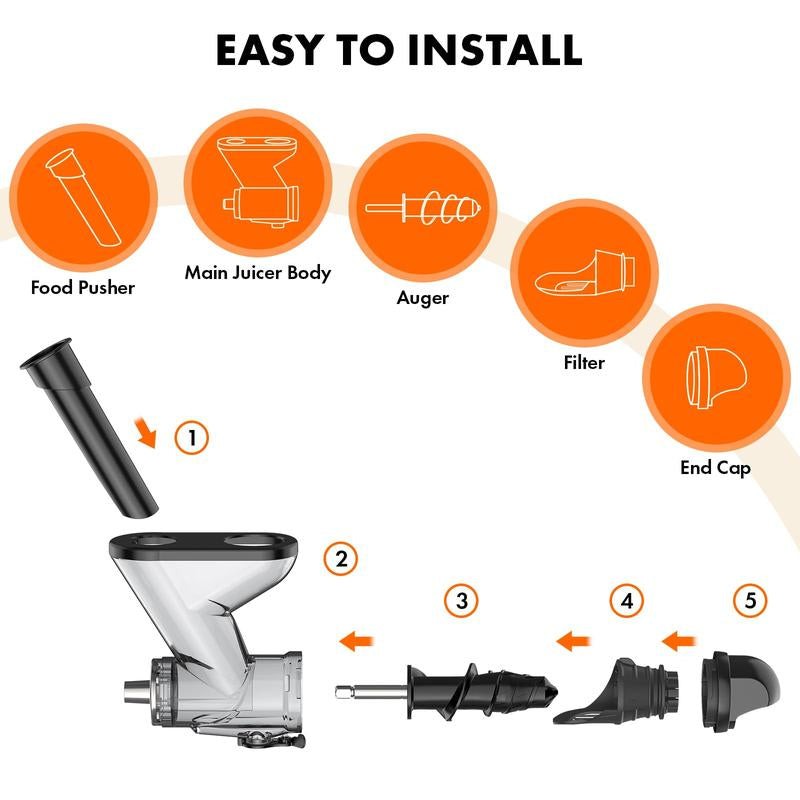 EASY TO INSTALL

Food Pusher

Main Juicer Body

Auger

Filter

End Cap

1

2

3

4

5