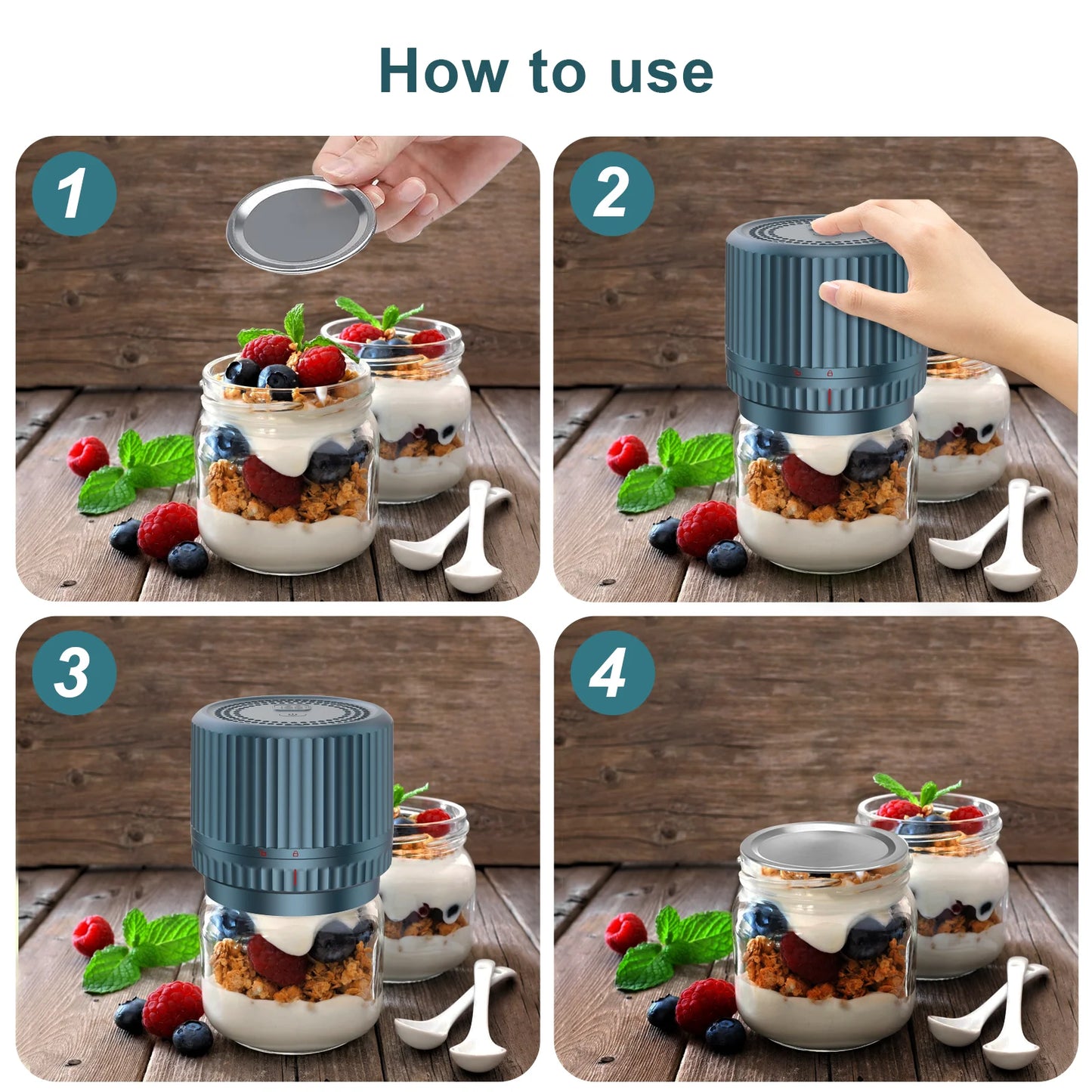 How to use

1

2

3

4