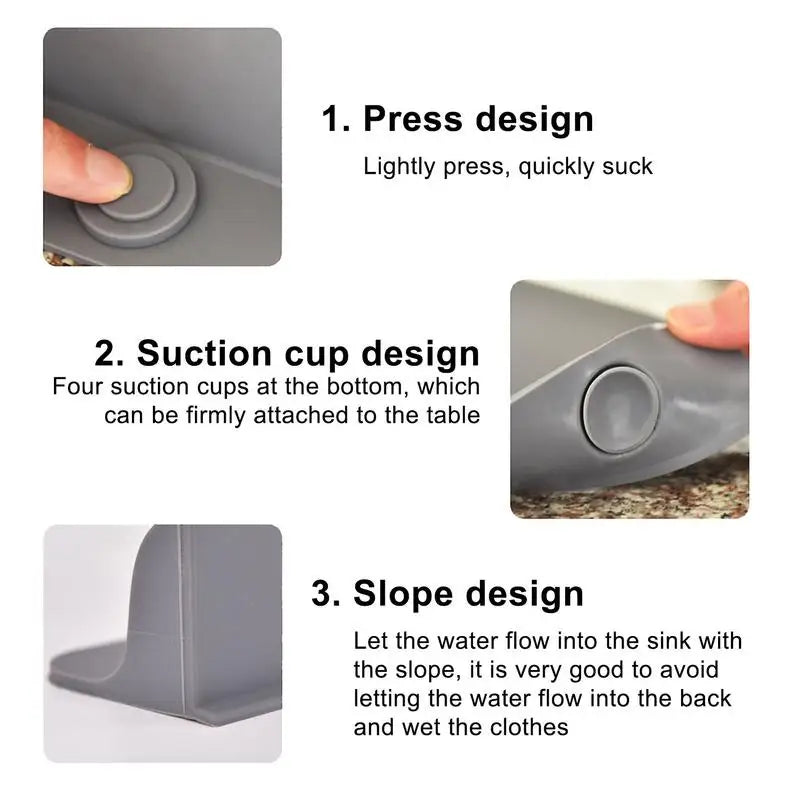 1. Press design

Lightly press, quickly suck

2. Suction cup design

Four suction cups at the bottom, which can be firmly attached to the table

3. Slope design

Let the water flow into the sink with the slope, it is very good to avoid letting the water flow into the back and wet the clothes